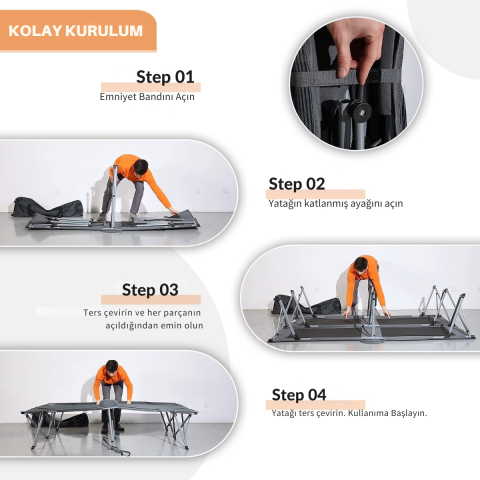 KOLAY KURULUM

Step 01
Emniyet Bandını Açın

Step 02
Yatağın katlanmış ayağını açın

Step 03
Ters çevirin ve her parçanın açıldığından emin olun

Step 04
Yatağı ters çevirin. Kullanıma Başlayın.