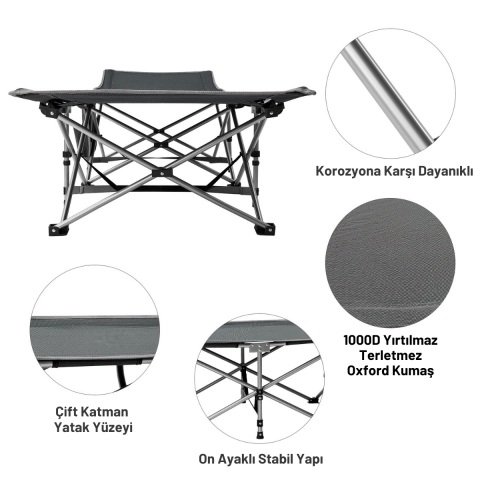 Korozyona Karşı Dayanıklı

1000D Yırtılmaz
Terletmez
Oxford Kumaş

Çift Katman
Yatak Yüzeyi

On Ayaklı Stabil Yapı