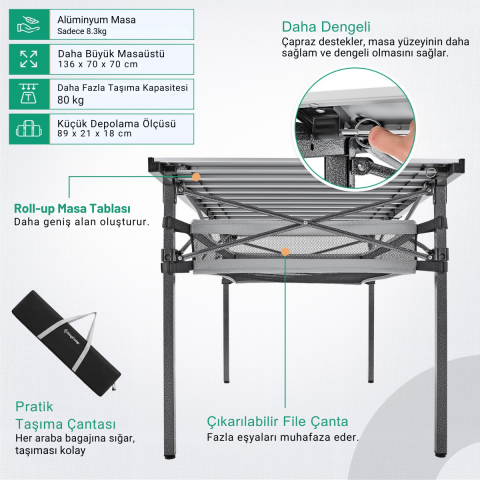 Alüminyum Masa
Sadece 8.3kg

Daha Büyük Masaüstü
136 x 70 x 70 cm

Daha Fazla Taşıma Kapasitesi
80 kg

Küçük Depolama Ölçüsü
89 x 21 x 18 cm

Daha Dengeli
Çapraz destekler, masa yüzeyinin daha sağlam ve dengeli olmasını sağlar.

Roll-up Masa Tablası
Daha geniş alan oluşturur.

Pratik
Taşıma Çantası
Her araba bagajına sığar, taşıması kolay

Çıkarılabilir File Çanta
Fazla eşyaları muhafaza eder.