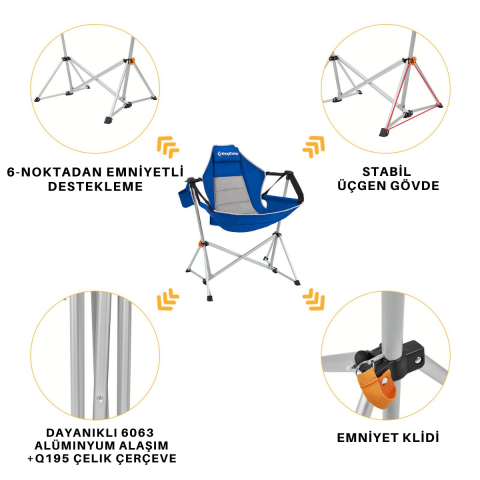 6-NOKTADAN EMNİYETLİ DESTEKLEME

STABİL ÜÇGEN GÖVDE

KingCamp

DAYANIKLI 6063 ALÜMINYUM ALAŞIM +Q195 ÇELIK ÇERÇEVE

EMNİYET KLİDİ