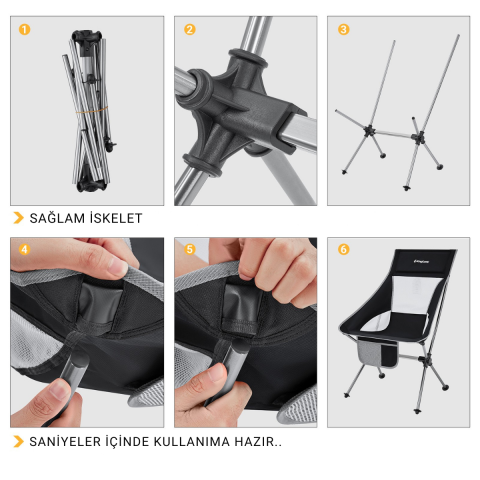 1

2

3

SAĞLAM İSKELET

4

5

6

KingCamp

SANİYELER İÇİNDE KULLANIMA HAZIR..