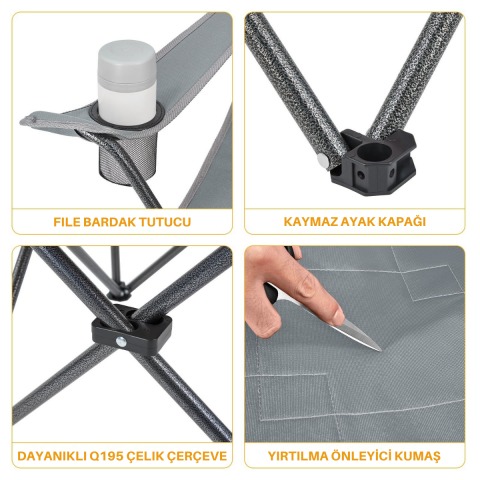 FILE BARDAK TUTUCU

KAYMAZ AYAK KAPAĞI

DAYANIKLI Q195 ÇELİK ÇERÇEVE

YIRTILMA ÖNLEYİCİ KUMAŞ