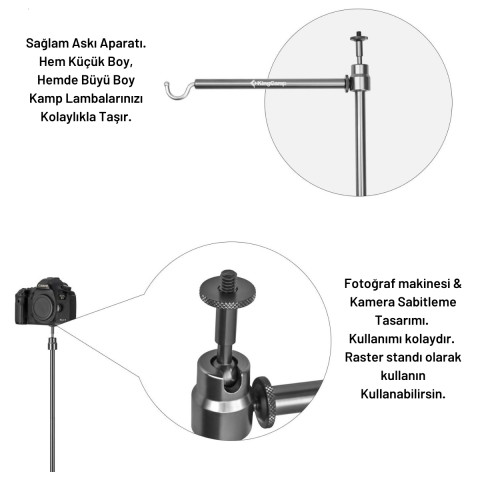 Sağlam Askı Aparatı. Hem Küçük Boy, Hemde Büyü Boy Kamp Lambalarınızı Kolaylıkla Taşır.

KingCamp

Canon

Fotoğraf makinesi & Kamera Sabitleme Tasarımı. Kullanımı kolaydır. Raster standı olarak kullanın Kullanabilirsin.